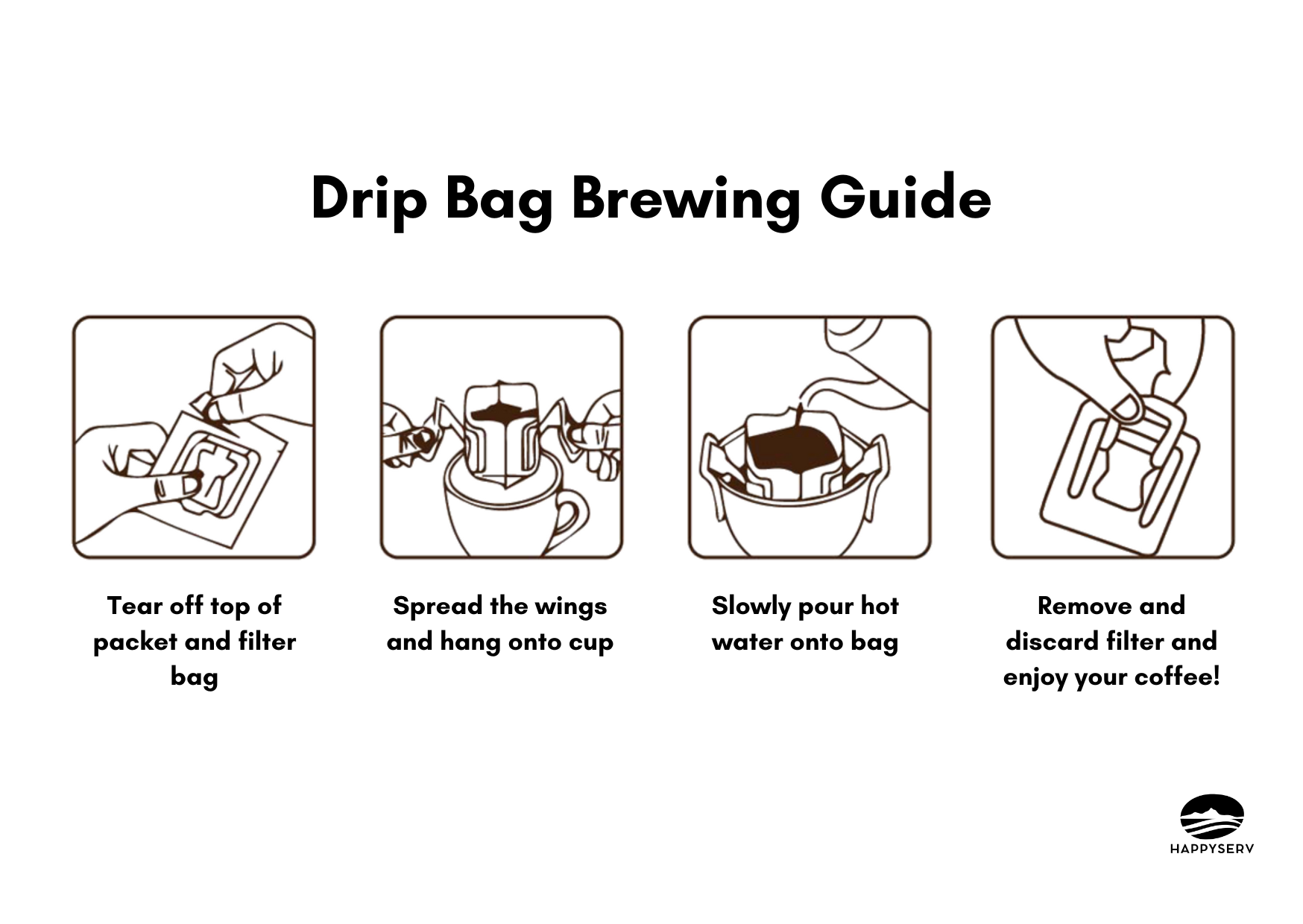 Drip Bag Brewing Guide

Tear off top of packet and filter bag

Spread the wings and hang onto cup

Slowly pour hot water onto bag

Remove and discard filter and enjoy your coffee!

HAPPYSERV